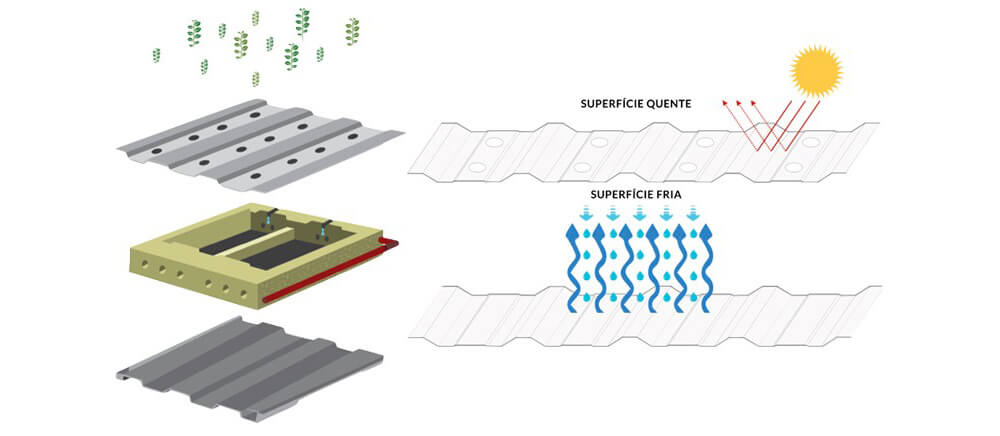 SUPERFÍCIE QUENTE

SUPERFÍCIE FRIA